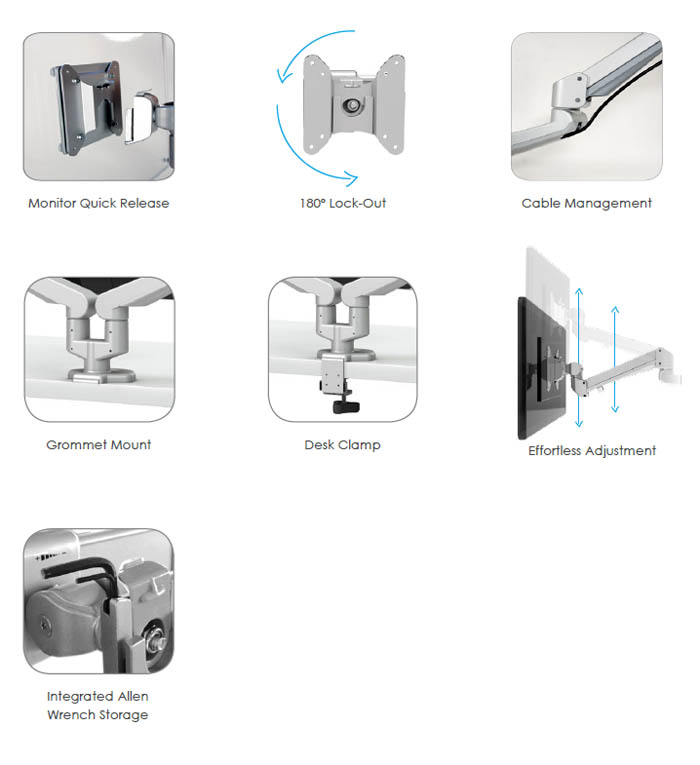 Monitor Quick Release

180° Lock-Out

Cable Management

Grommet Mount

Desk Clamp

Effortless Adjustment

Integrated Allen Wrench Storage