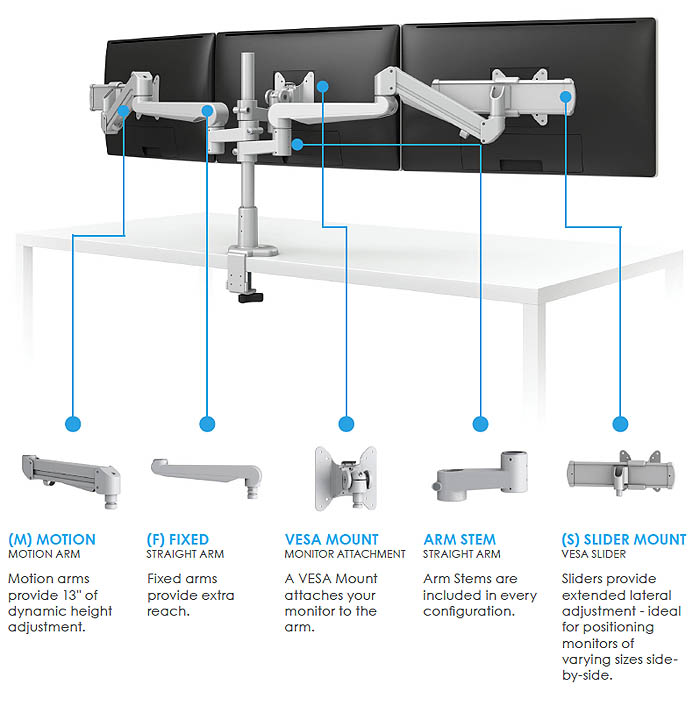 (M) MOTION
MOTION ARM

Motion arms provide 13" of dynamic height adjustment.

(F) FIXED
STRAIGHT ARM

Fixed arms provide extra reach.

VESA MOUNT
MONITOR ATTACHMENT

A VESA Mount attaches your monitor to the arm.

ARM STEM
STRAIGHT ARM

Arm Stems are included in every configuration.

(S) SLIDER MOUNT
VESA SLIDER

Sliders provide extended lateral adjustment - ideal for positioning monitors of varying sizes side-by-side.